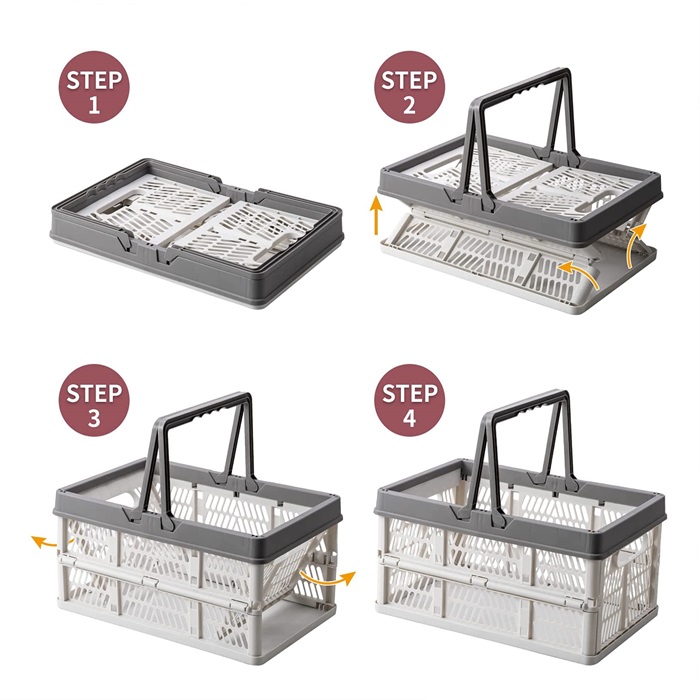 STEP 1

STEP 2

STEP 3

STEP 4